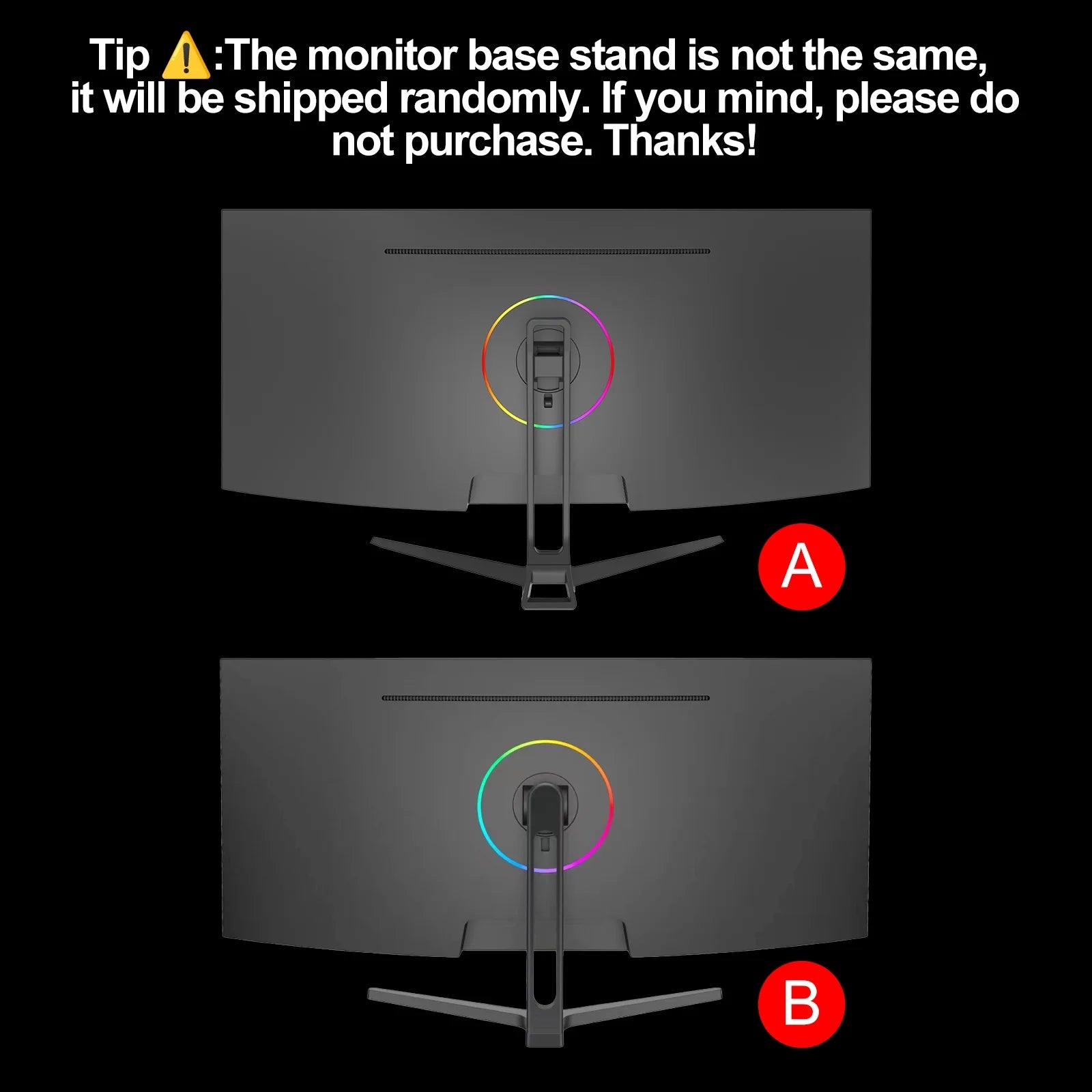 Tip ⚠️:The monitor base stand is not the same, it will be shipped randomly. If you mind, please do not purchase. Thanks!

A

B