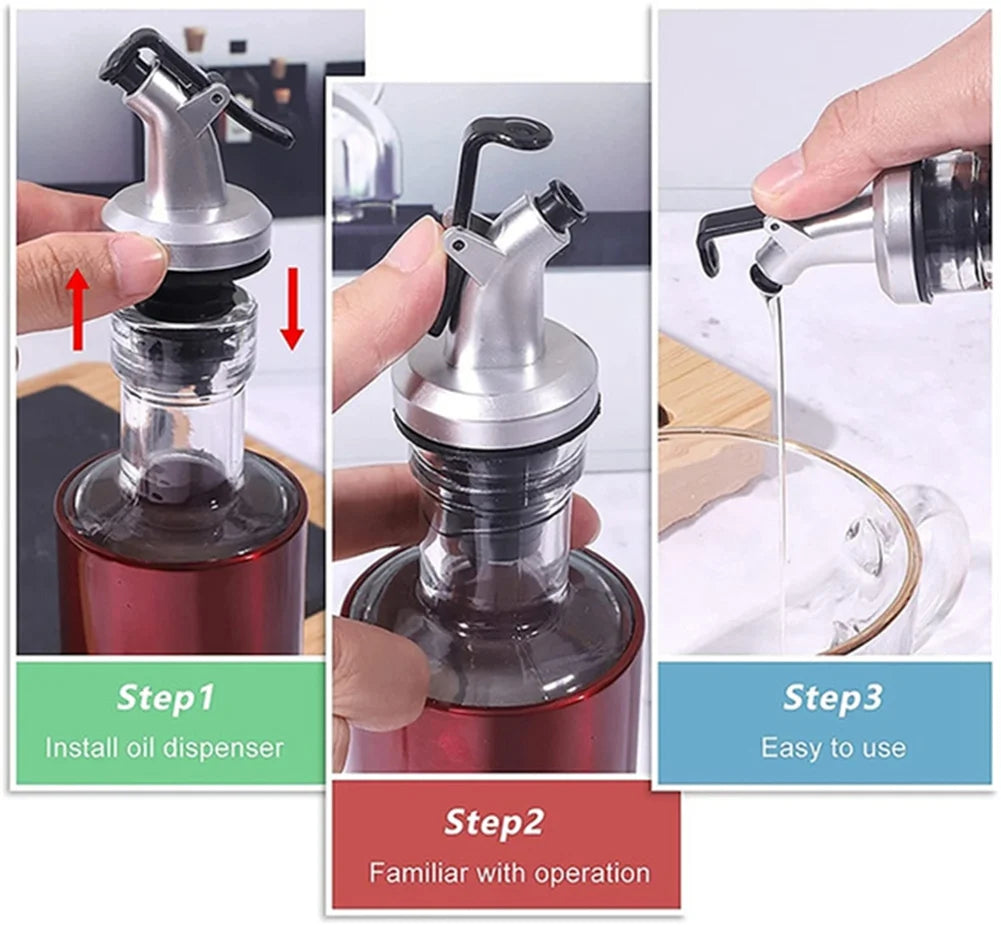 Step1
Install oil dispenser

Step2
Familiar with operation

Step3
Easy to use